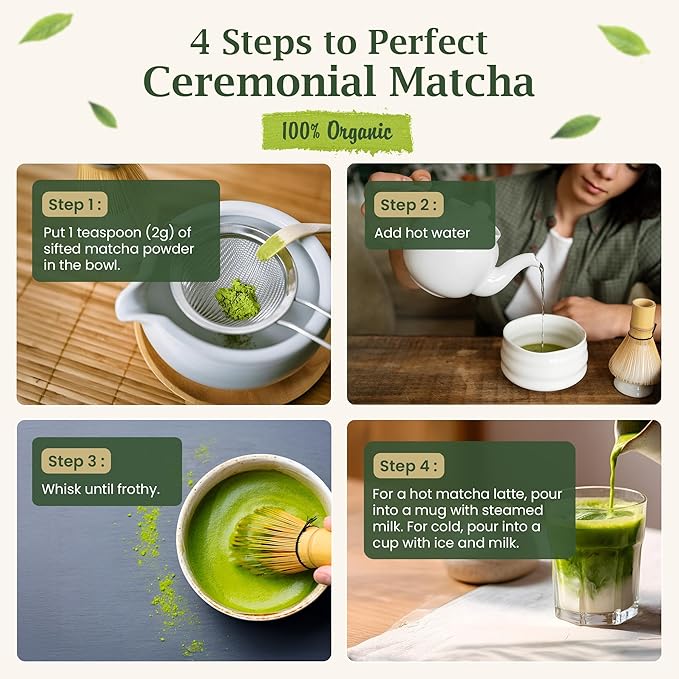 4 Steps to Perfect Ceremonial Matcha

100% Organic

Step 1 :

Put 1 teaspoon (2g) of sifted matcha powder in the bowl.

Step 2 :

Add hot water

Step 3 :

Whisk until frothy.

Step 4 :

For a hot matcha latte, pour into a mug with steamed milk. For cold, pour into a cup with ice and milk.