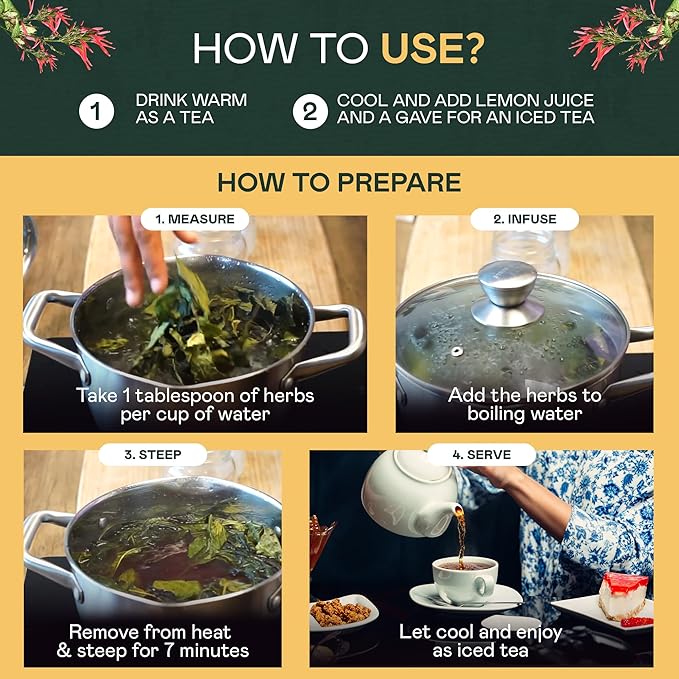 HOW TO USE?

1 DRINK WARM AS A TEA

2 COOL AND ADD LEMON JUICE AND A GAVE FOR AN ICED TEA

HOW TO PREPARE

1. MEASURE

Take 1 tablespoon of herbs per cup of water

2. INFUSE

Add the herbs to boiling water

3. STEEP

Remove from heat & steep for 7 minutes

4. SERVE

Let cool and enjoy as iced tea