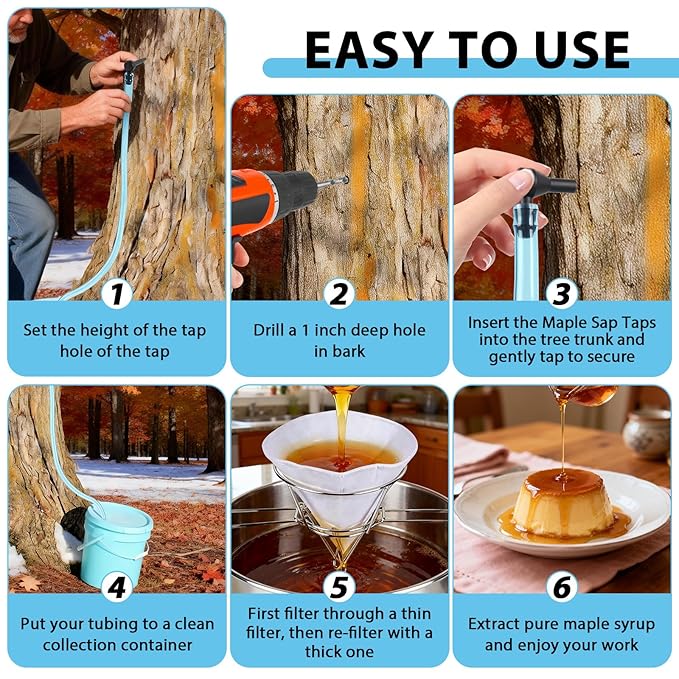 EASY TO USE

1
Set the height of the tap hole of the tap

2
Drill a 1 inch deep hole in bark

3
Insert the Maple Sap Taps into the tree trunk and gently tap to secure

4
Put your tubing to a clean collection container

5
First filter through a thin filter, then re-filter with a thick one

6
Extract pure maple syrup and enjoy your work