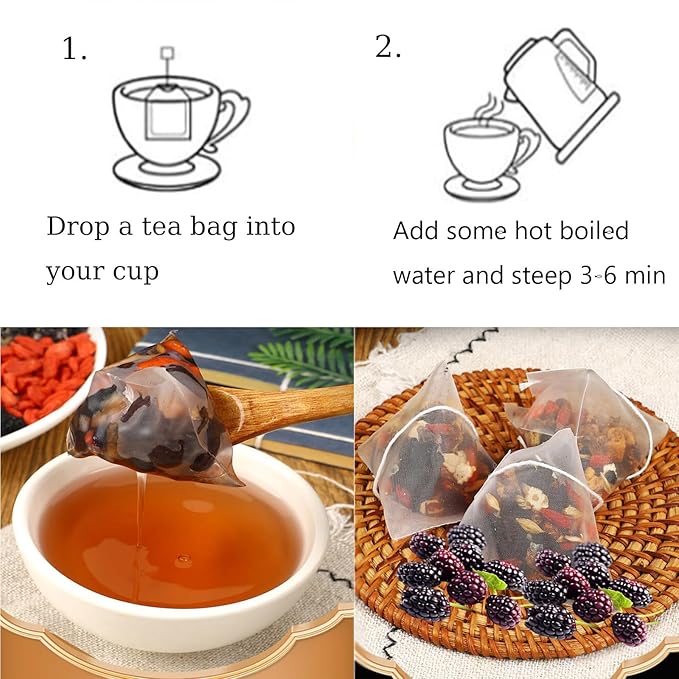 1.

Drop a tea bag into your cup

2.

Add some hot boiled water and steep 3-6 min