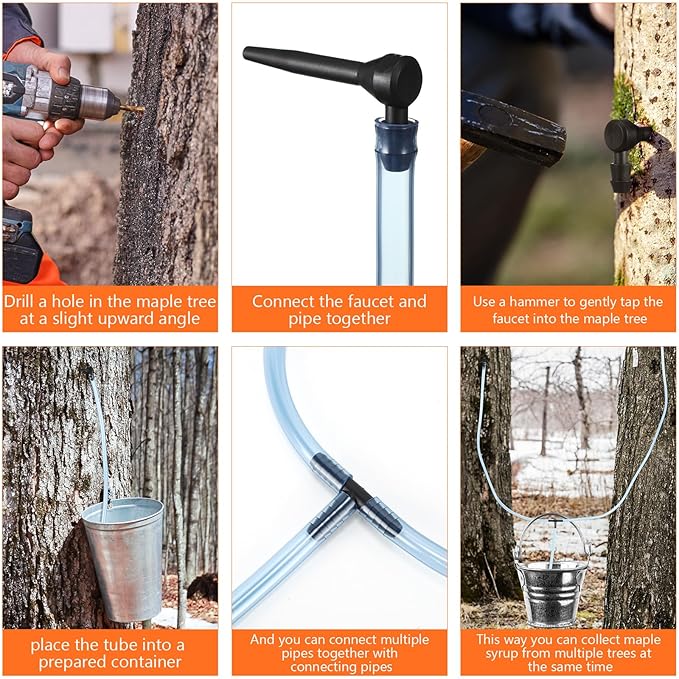 Drill a hole in the maple tree at a slight upward angle

Connect the faucet and pipe together

Use a hammer to gently tap the faucet into the maple tree

place the tube into a prepared container

And you can connect multiple pipes together with connecting pipes

This way you can collect maple syrup from multiple trees at the same time