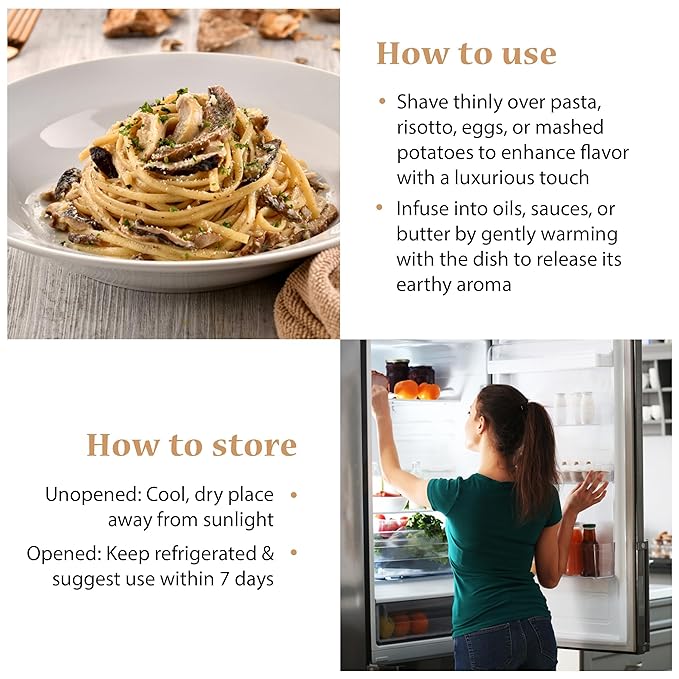 How to use

• Shave thinly over pasta, risotto, eggs, or mashed potatoes to enhance flavor with a luxurious touch

• Infuse into oils, sauces, or butter by gently warming with the dish to release its earthy aroma

How to store

Unopened: Cool, dry place away from sunlight •

Opened: Keep refrigerated & suggest use within 7 days •