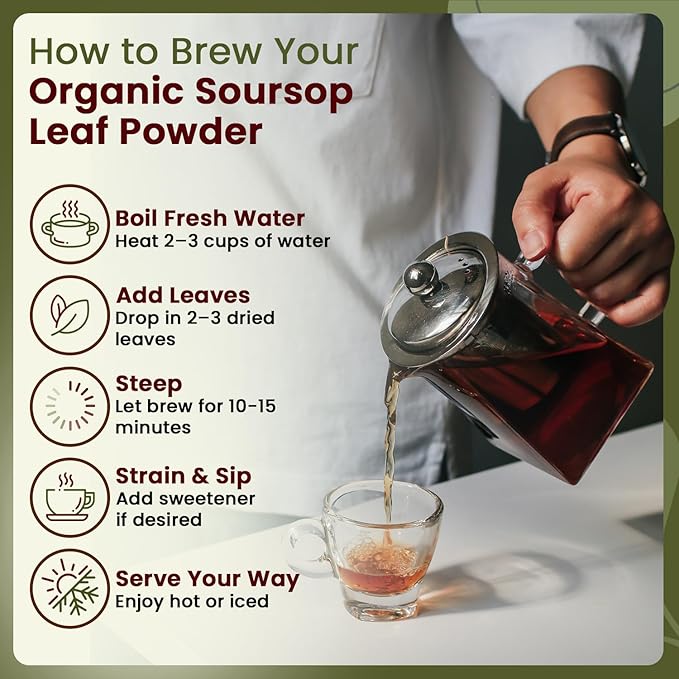 How to Brew Your Organic Soursop Leaf Powder

Boil Fresh Water
Heat 2–3 cups of water

Add Leaves
Drop in 2–3 dried leaves

Steep
Let brew for 10-15 minutes

Strain & Sip
Add sweetener if desired

Serve Your Way
Enjoy hot or iced