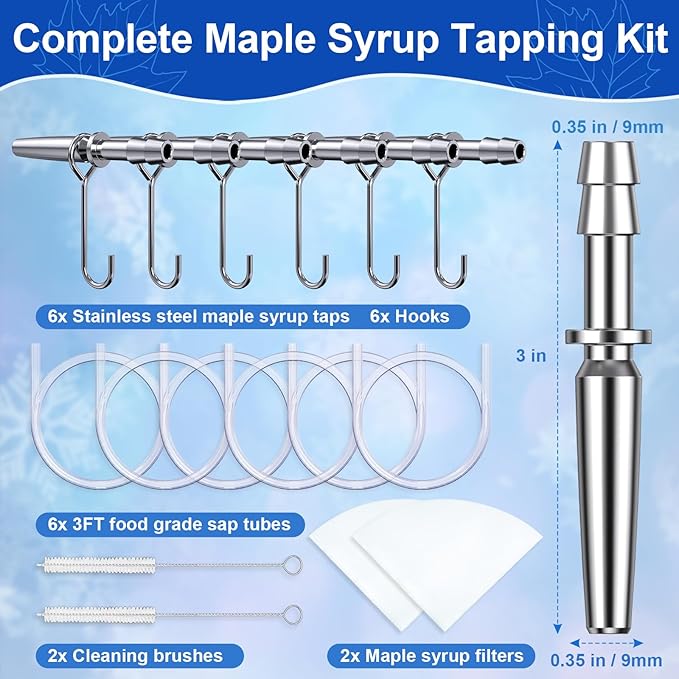 Complete Maple Syrup Tapping Kit

0.35 in / 9mm

6x Stainless steel maple syrup taps 6x Hooks

3 in

6x 3FT food grade sap tubes

2x Cleaning brushes

2x Maple syrup filters

0.35 in / 9mm