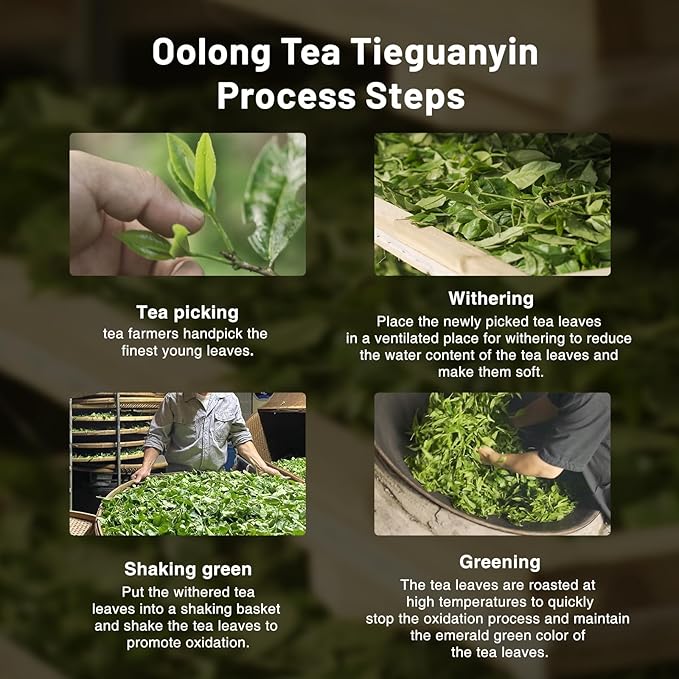 Oolong Tea Tieguanyin Process Steps

Tea picking
tea farmers handpick the finest young leaves.

Withering
Place the newly picked tea leaves in a ventilated place for withering to reduce the water content of the tea leaves and make them soft.

Shaking green
Put the withered tea leaves into a shaking basket and shake the tea leaves to promote oxidation.

Greening
The tea leaves are roasted at high temperatures to quickly stop the oxidation process and maintain the emerald green color of the tea leaves.