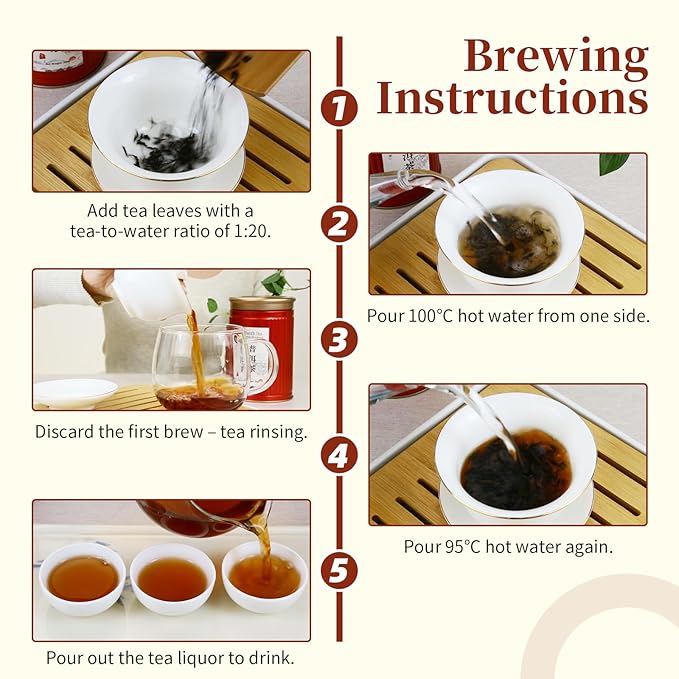 Brewing Instructions

1

Add tea leaves with a tea-to-water ratio of 1:20.

2

Pour 100°C hot water from one side.

3

Discard the first brew – tea rinsing.

4

Pour 95°C hot water again.

5

Pour out the tea liquor to drink.