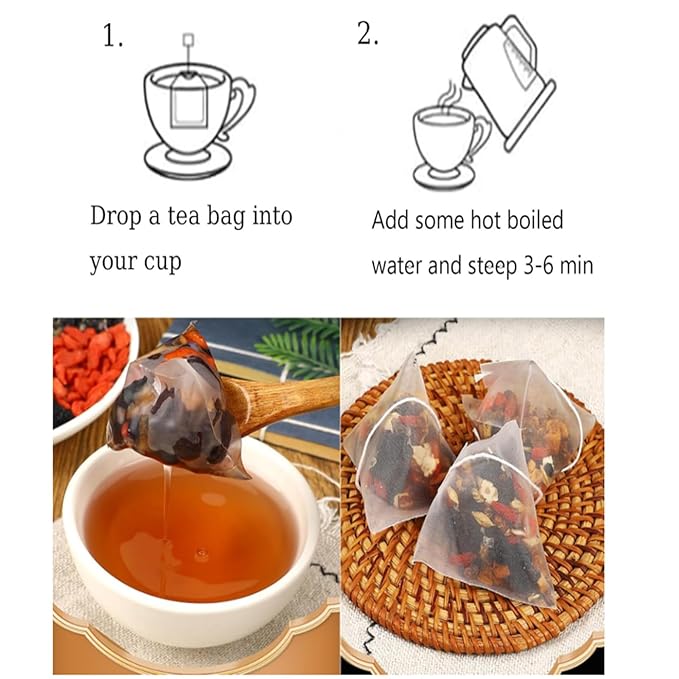 1.

Drop a tea bag into your cup

2.

Add some hot boiled water and steep 3-6 min