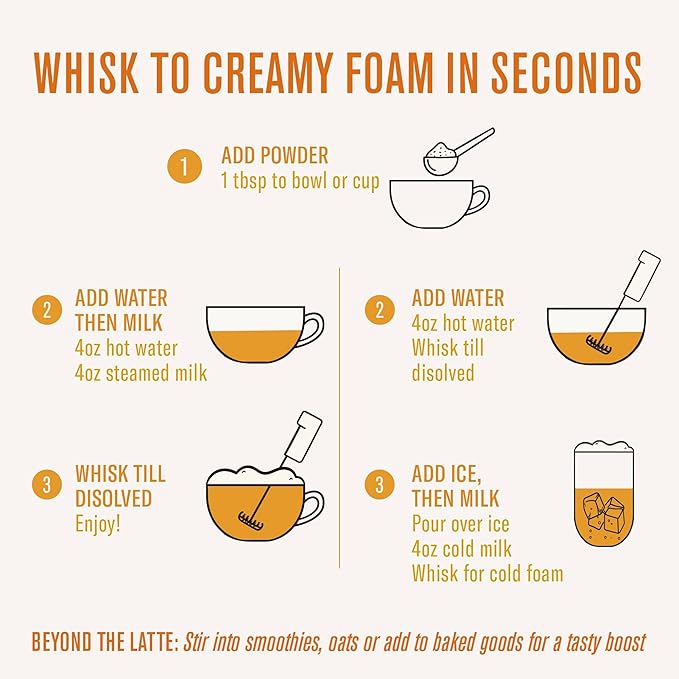 WHISK TO CREAMY FOAM IN SECONDS

1 ADD POWDER
1 tbsp to bowl or cup

2 ADD WATER THEN MILK
4oz hot water
4oz steamed milk

3 WHISK TILL DISOLVED
Enjoy!

2 ADD WATER
4oz hot water
Whisk till disolved

3 ADD ICE, THEN MILK
Pour over ice
4oz cold milk
Whisk for cold foam

BEYOND THE LATTE: Stir into smoothies, oats or add to baked goods for a tasty boost