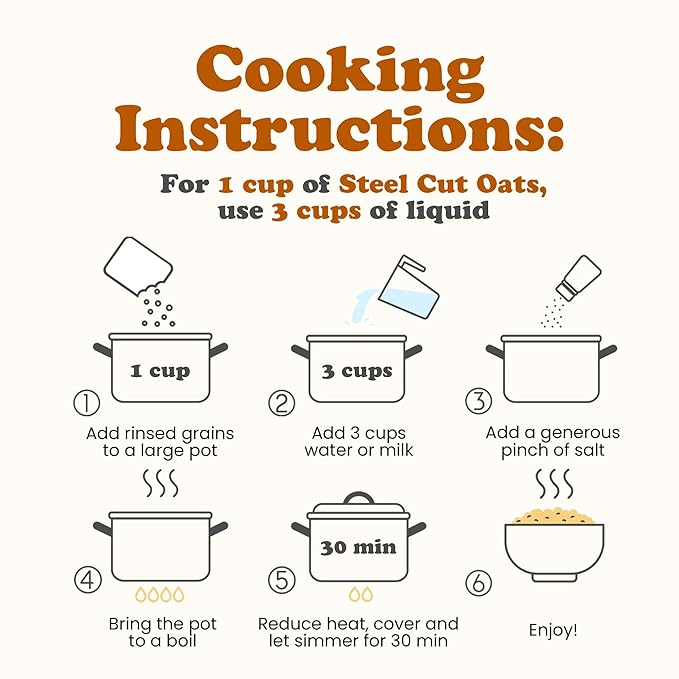 Cooking Instructions:

For 1 cup of Steel Cut Oats, use 3 cups of liquid

1 cup

① Add rinsed grains to a large pot

3 cups

② Add 3 cups water or milk

③ Add a generous pinch of salt

④ Bring the pot to a boil

30 min

⑤ Reduce heat, cover and let simmer for 30 min

⑥ Enjoy!