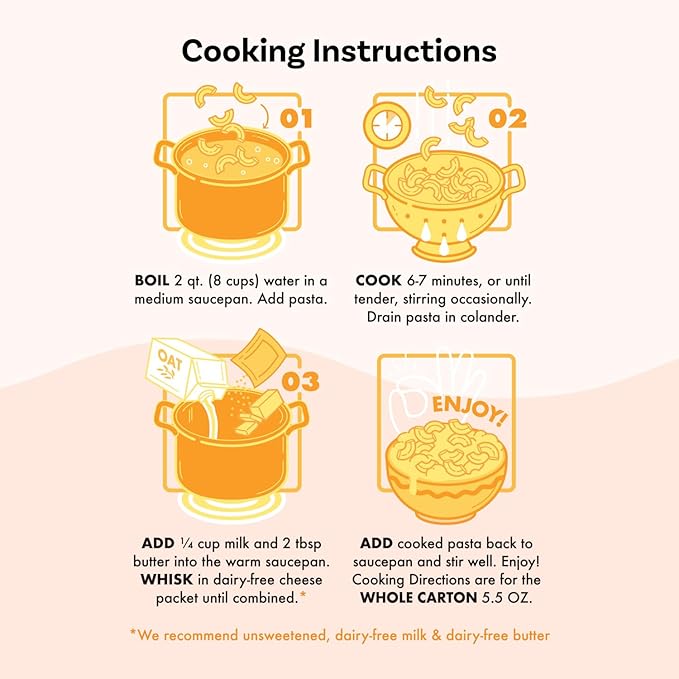 Cooking Instructions

01

BOIL 2 qt. (8 cups) water in a medium saucepan. Add pasta.

02

COOK 6-7 minutes, or until tender, stirring occasionally. Drain pasta in colander.

OAT

03

ADD ¼ cup milk and 2 tbsp butter into the warm saucepan. WHISK in dairy-free cheese packet until combined.*

ENJOY!

ADD cooked pasta back to saucepan and stir well. Enjoy! Cooking Directions are for the WHOLE CARTON 5.5 OZ.

*We recommend unsweetened, dairy-free milk & dairy-free butter