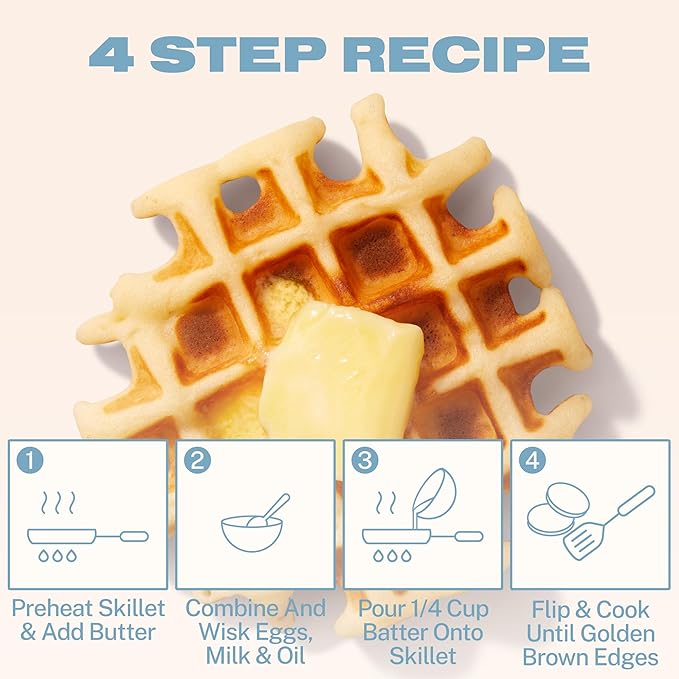 4 STEP RECIPE

1
Preheat Skillet & Add Butter

2
Combine And Wisk Eggs, Milk & Oil

3
Pour 1/4 Cup Batter Onto Skillet

4
Flip & Cook Until Golden Brown Edges