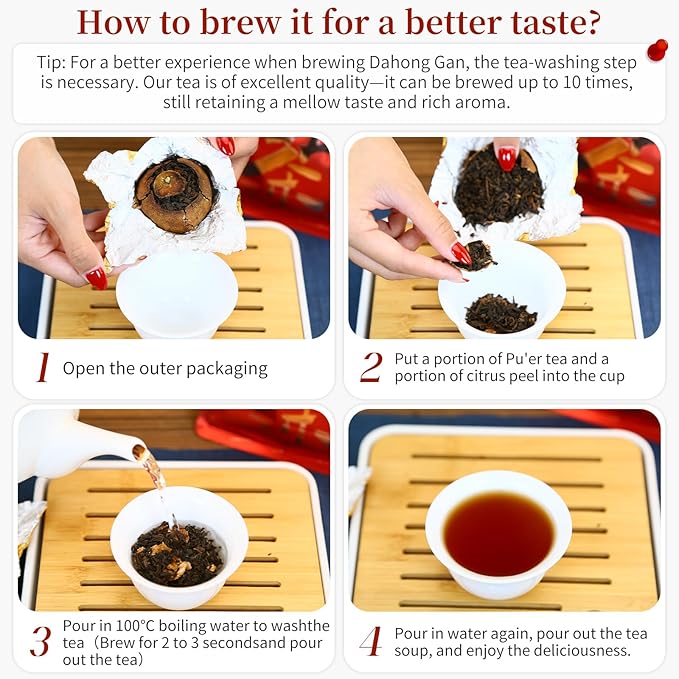 How to brew it for a better taste?

Tip: For a better experience when brewing Dahong Gan, the tea-washing step is necessary. Our tea is of excellent quality—it can be brewed up to 10 times, still retaining a mellow taste and rich aroma.

1 Open the outer packaging

2 Put a portion of Pu'er tea and a portion of citrus peel into the cup

3 Pour in 100°C boiling water to washthe tea（Brew for 2 to 3 secondsand pour out the tea)

4 Pour in water again, pour out the tea soup, and enjoy the deliciousness.