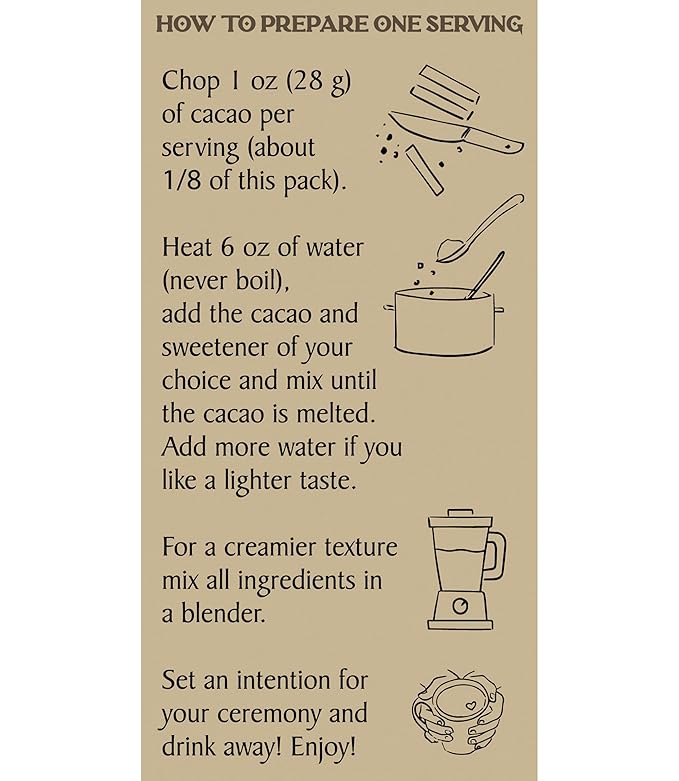 HOW TO PREPARE ONE SERVING

Chop 1 oz (28 g) of cacao per serving (about 1/8 of this pack).

Heat 6 oz of water (never boil), add the cacao and sweetener of your choice and mix until the cacao is melted. Add more water if you like a lighter taste.

For a creamier texture mix all ingredients in a blender.

Set an intention for your ceremony and drink away! Enjoy!