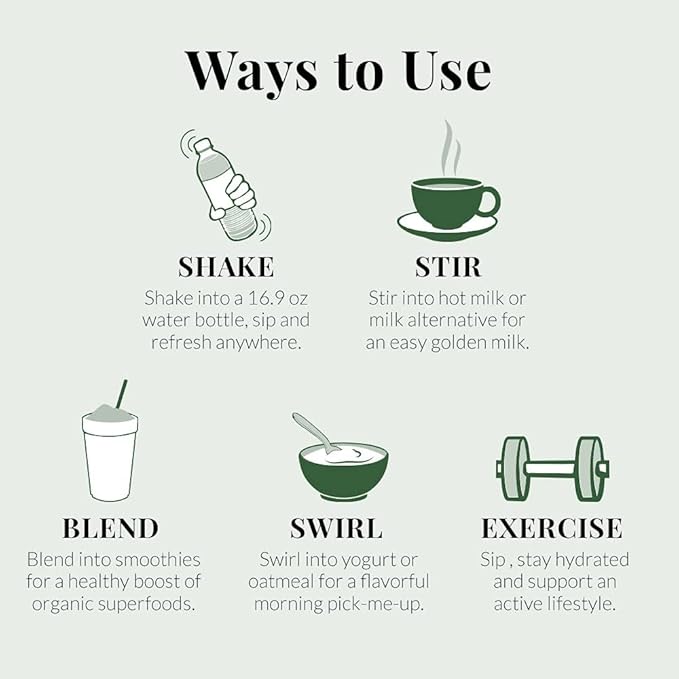 Ways to Use

SHAKE
Shake into a 16.9 oz water bottle, sip and refresh anywhere.

STIR
Stir into hot milk or milk alternative for an easy golden milk.

BLEND
Blend into smoothies for a healthy boost of organic superfoods.

SWIRL
Swirl into yogurt or oatmeal for a flavorful morning pick-me-up.

EXERCISE
Sip , stay hydrated and support an active lifestyle.