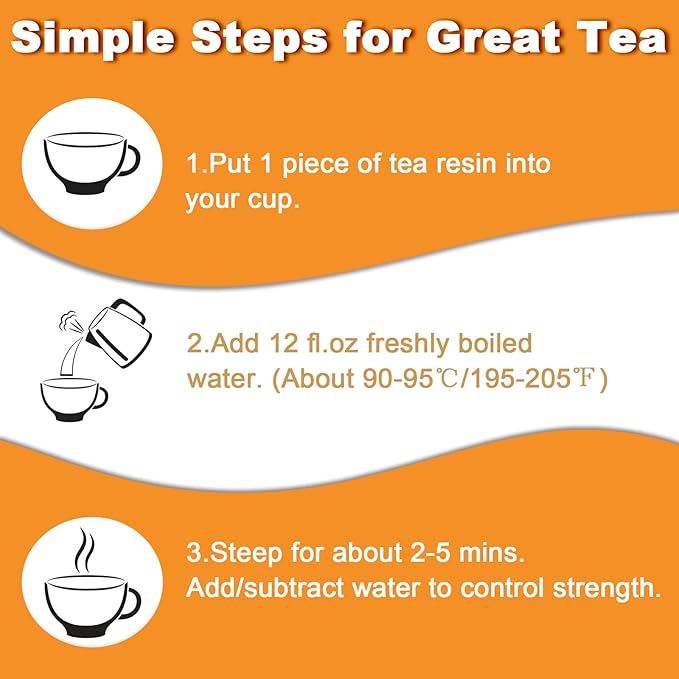 Simple Steps for Great Tea

1.Put 1 piece of tea resin into your cup.

2.Add 12 fl.oz freshly boiled water. (About 90-95℃/195-205℉)

3.Steep for about 2-5 mins. Add/subtract water to control strength.