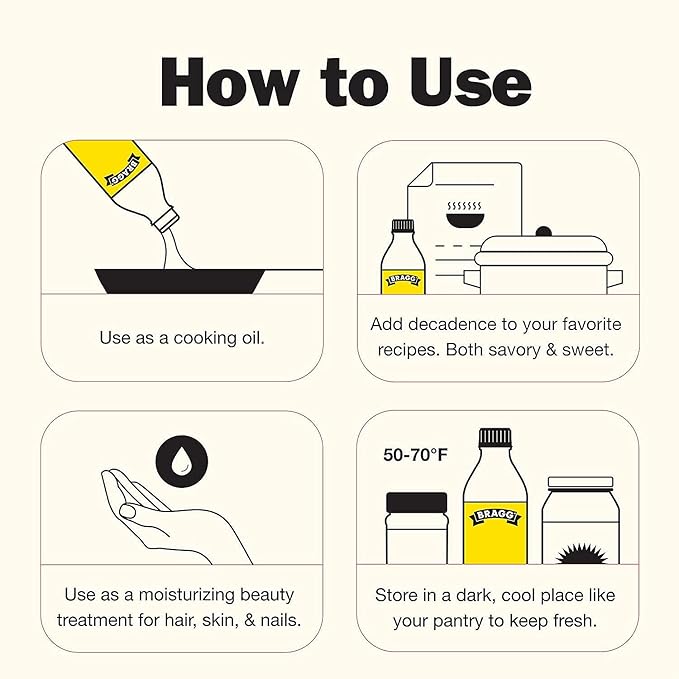 How to Use

BRAGG

Use as a cooking oil.

BRAGG

Add decadence to your favorite recipes. Both savory & sweet.

Use as a moisturizing beauty treatment for hair, skin, & nails.

50-70°F

BRAGG

Store in a dark, cool place like your pantry to keep fresh.