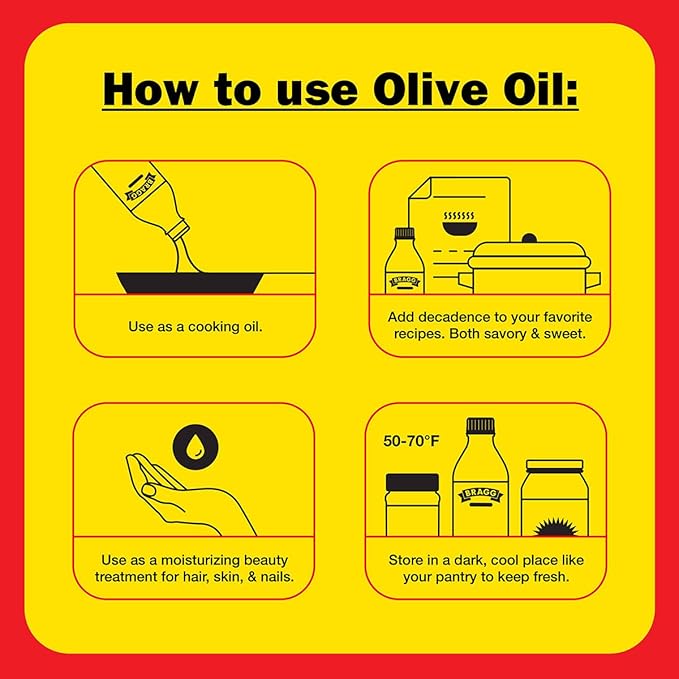 How to use Olive Oil:

BRAGG

Use as a cooking oil.

BRAGG

Add decadence to your favorite recipes. Both savory & sweet.

Use as a moisturizing beauty treatment for hair, skin, & nails.

50-70°F

BRAGG

Store in a dark, cool place like your pantry to keep fresh.